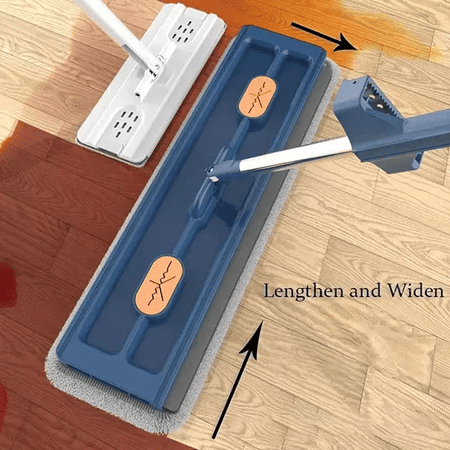 Lengthen and Widen